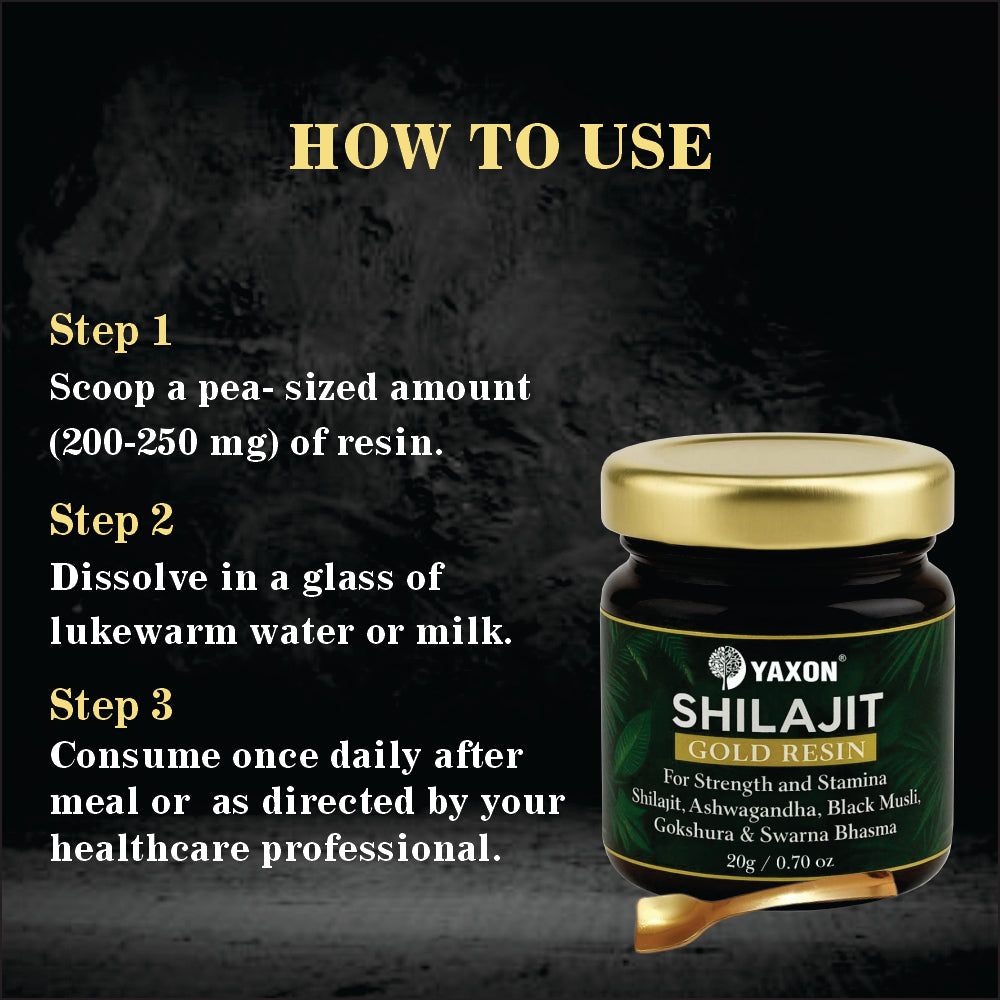 HOW TO USE

Step 1
Scoop a pea- sized amount (200-250 mg) of resin.

Step 2
Dissolve in a glass of lukewarm water or milk.

Step 3
Consume once daily after meal or as directed by your healthcare professional.

YAXON®
SHILAJIT
GOLD RESIN
For Strength and Stamina
Shilajit, Ashwagandha, Black Musli, Gokshura & Swarna Bhasma
20g / 0.70 oz